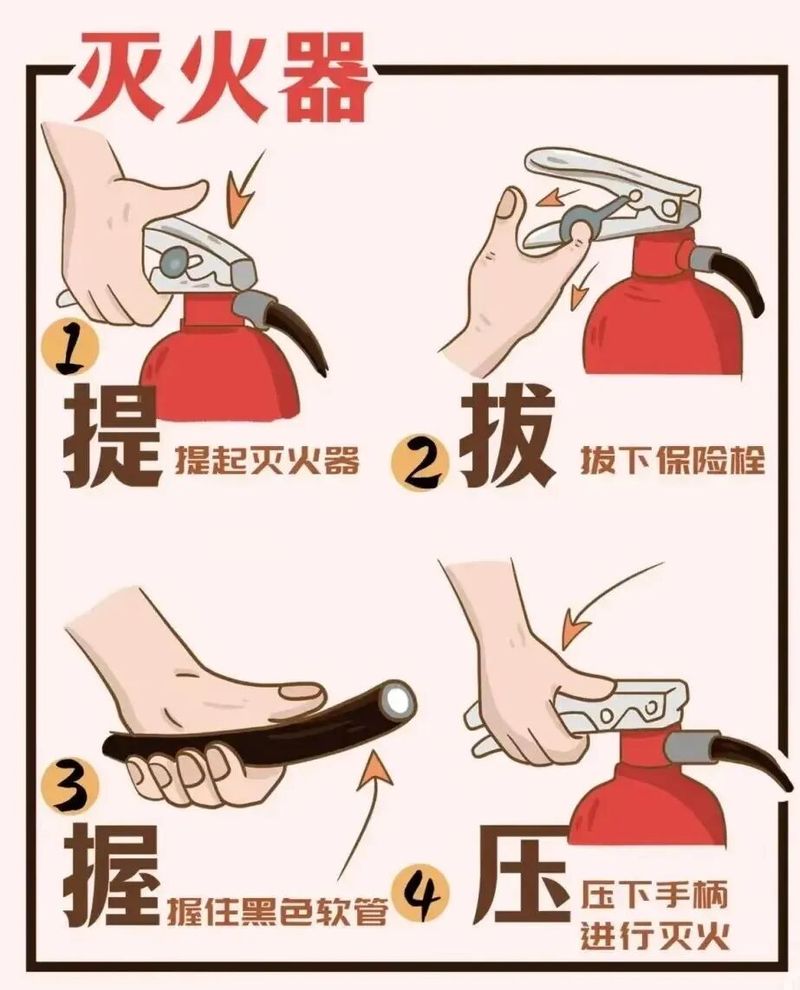 灭火器

1 提 提起灭火器

2 拔 拔下保险栓

3 握 握住黑色软管

4 压 压下手柄 进行灭火